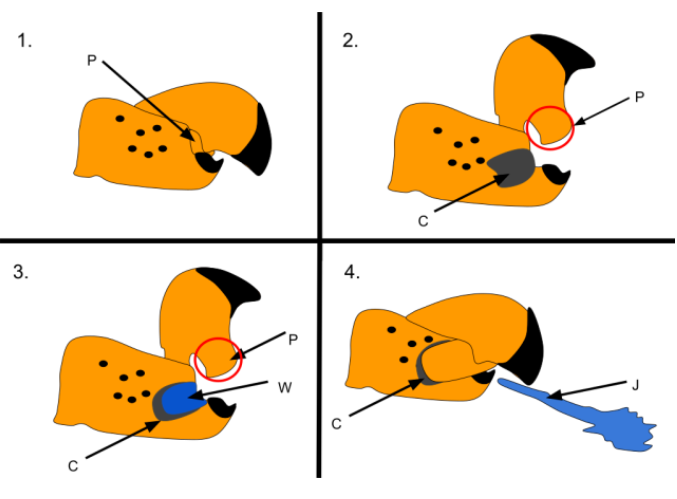 1.

P

2.

P

C

3.

P

W

C

4.

C

J