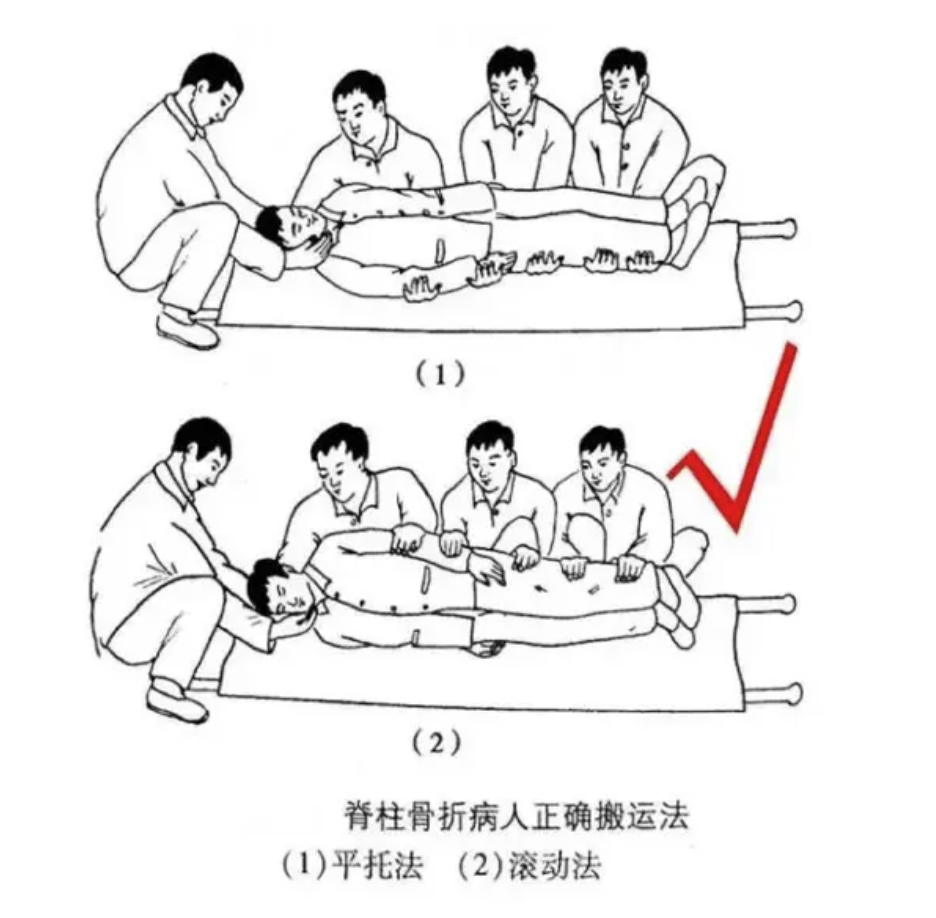 (1)

(2)

脊柱骨折病人正确搬运法
(1)平托法 (2)滚动法