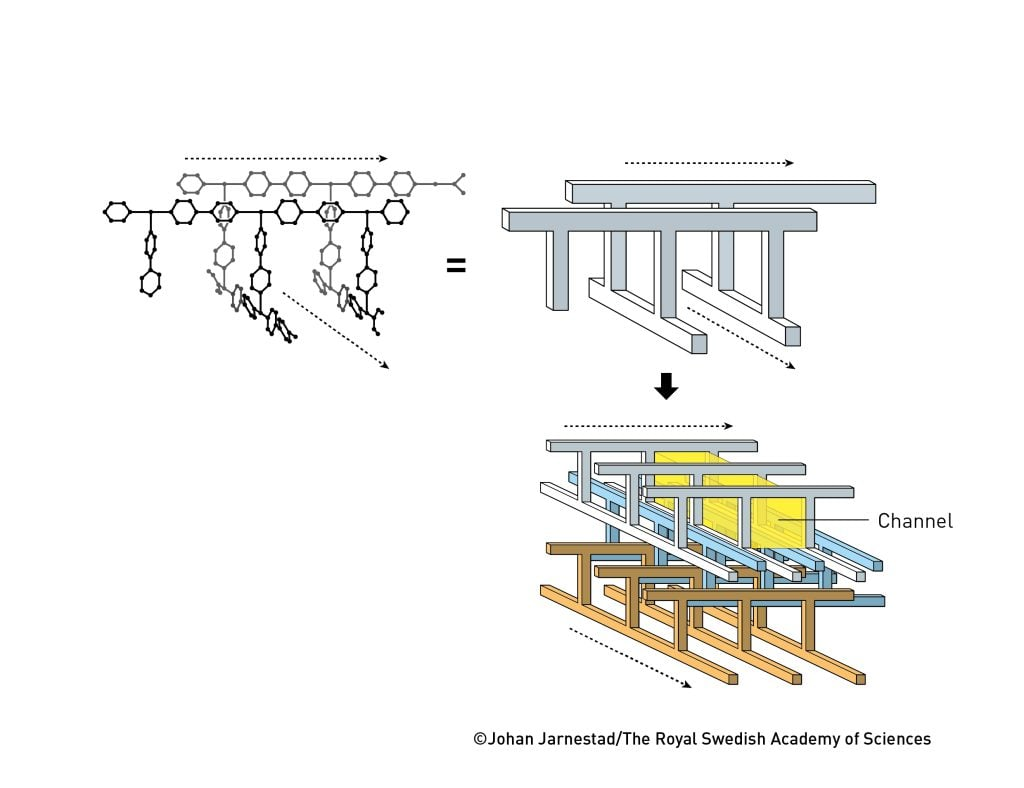 =

Channel

©Johan Jarnestad/The Royal Swedish Academy of Sciences