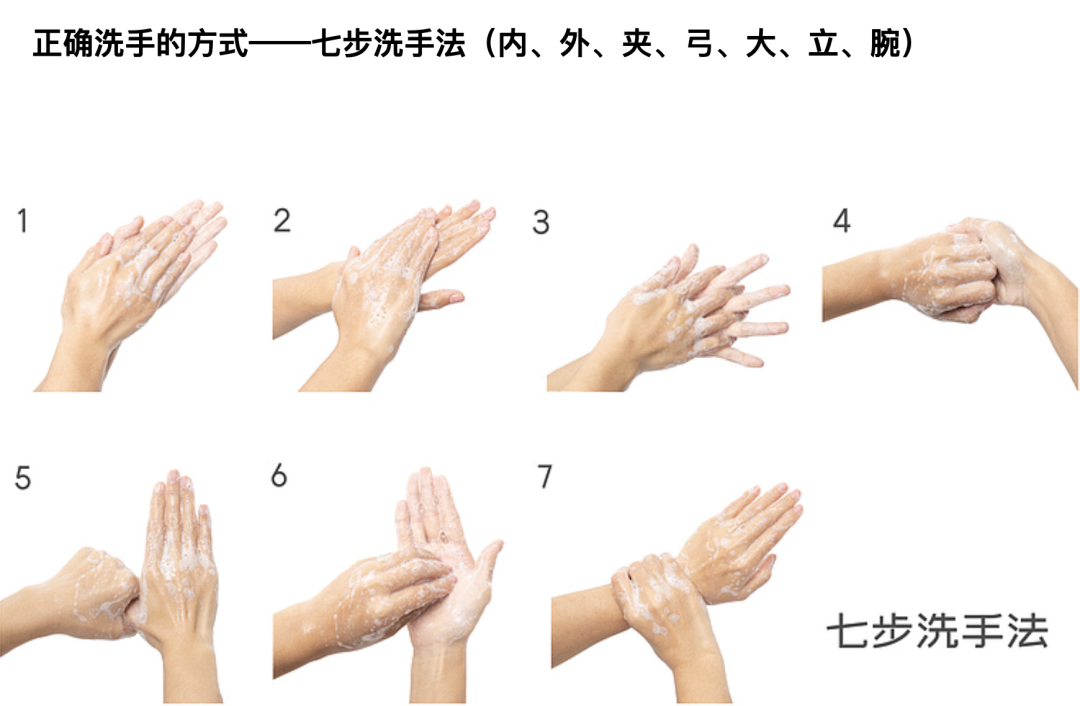 正确洗手的方式——七步洗手法（内、外、夹、弓、大、立、腕）

1

2

3

4

5

6

7

七步洗手法