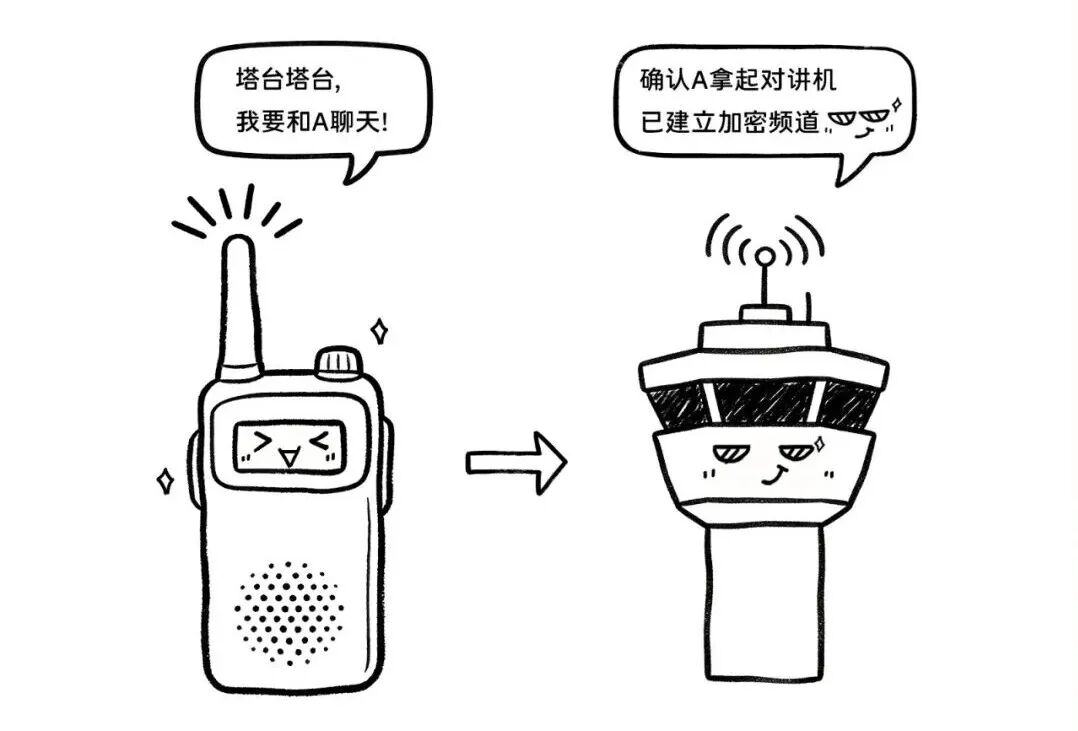 塔台塔台,
我要和A聊天!

确认A拿起对讲机
已建立加密频道