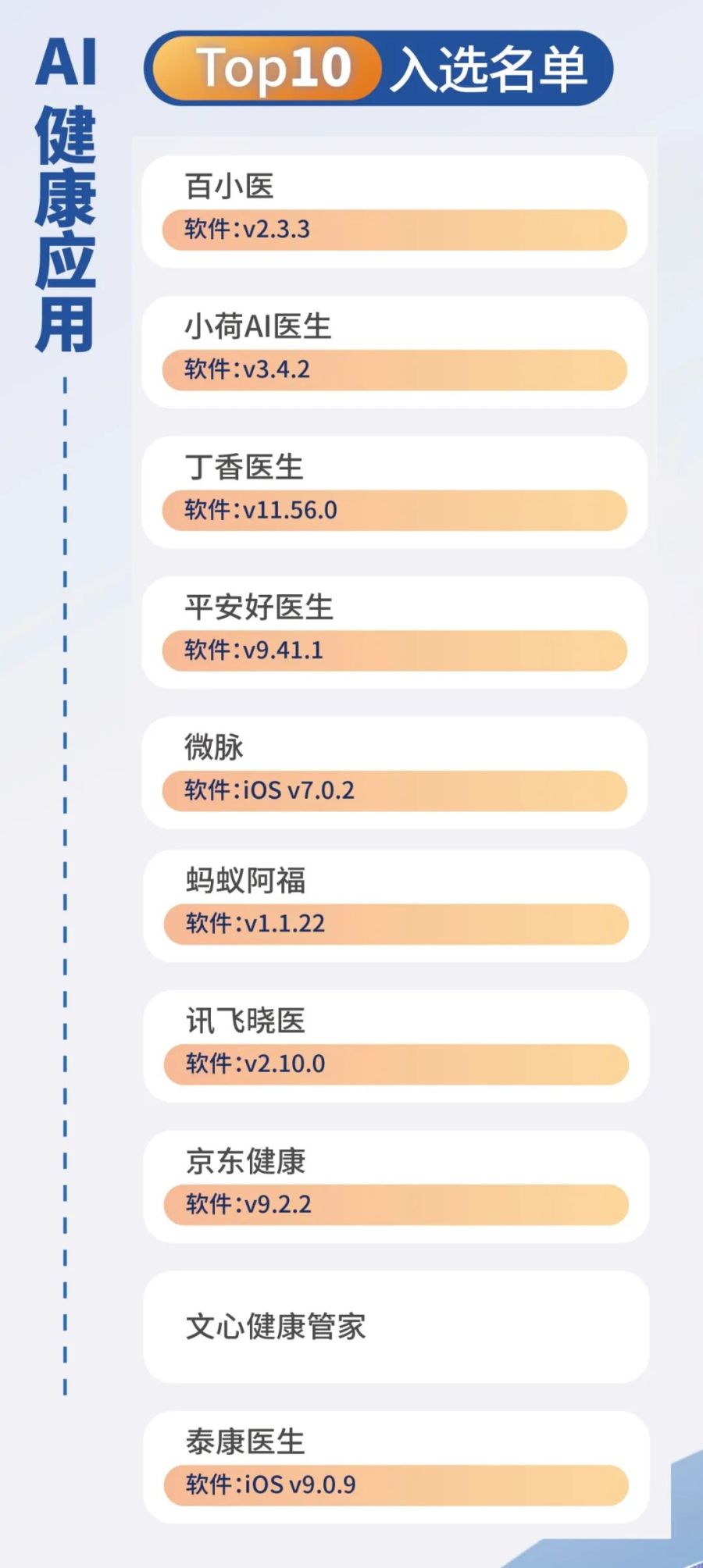 AI健康应用

Top10 入选名单

百小医
软件：v2.3.3

小荷AI医生
软件：v3.4.2

丁香医生
软件：v11.56.0

平安好医生
软件：v9.41.1

微脉
软件：iOS v7.0.2

蚂蚁阿福
软件：v1.1.22

讯飞晓医
软件：v2.10.0

京东健康
软件：v9.2.2

文心健康管家

泰康医生
软件：iOS v9.0.9